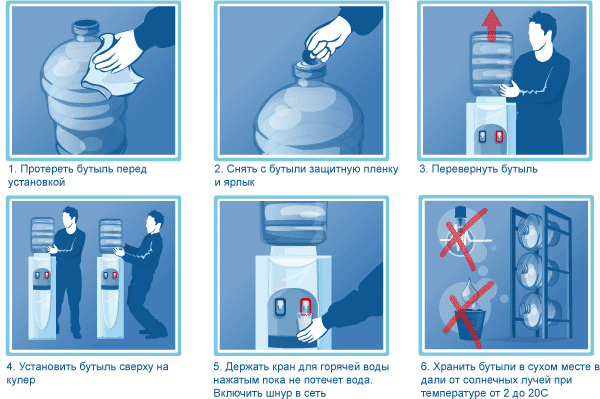 1. Протереть бутыль перед установкой

2. Снять с бутыли защитную пленку и ярлык

3. Перевернуть бутыль

4. Установить бутыль сверху на кулер

5. Держать кран для горячей воды нажатым пока не потечет вода. Включить шнур в сеть

6. Хранить бутыли в сухом месте в дали от солнечных лучей при температуре от 2 до 20С